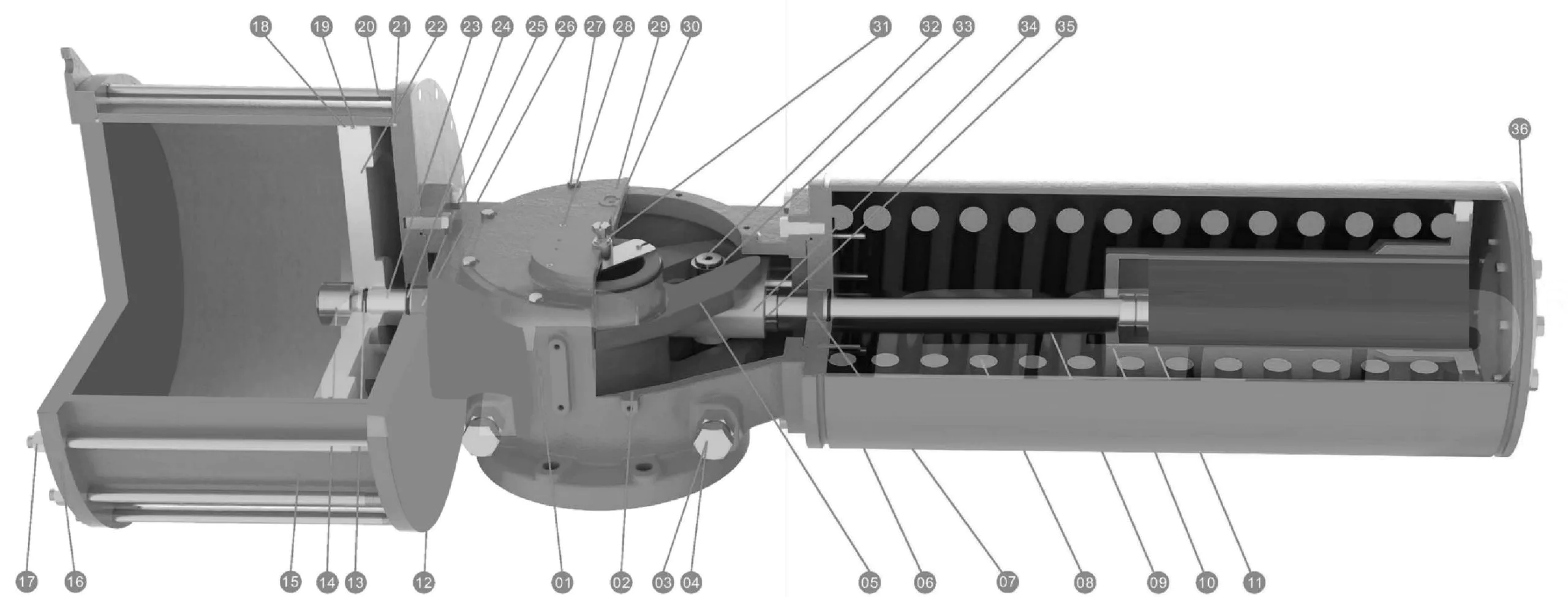 18 19 20 21 22 23 24 25 26 27 28 29 30 31 32 33 34 35

36

17 16 15 14 13 12 01 02 03 04 05 06 07 08 09 10 11